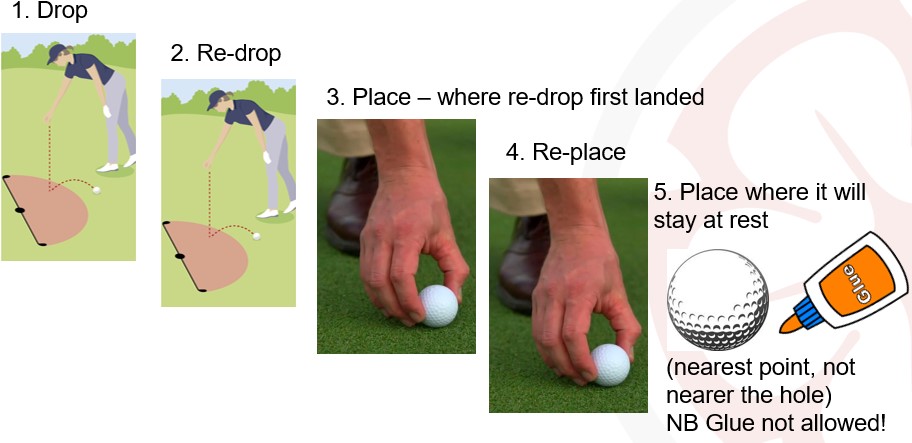 1. Drop

2. Re-drop

3. Place – where re-drop first landed

4. Re-place

5. Place where it will stay at rest

Glue

(nearest point, not nearer the hole)
NB Glue not allowed!